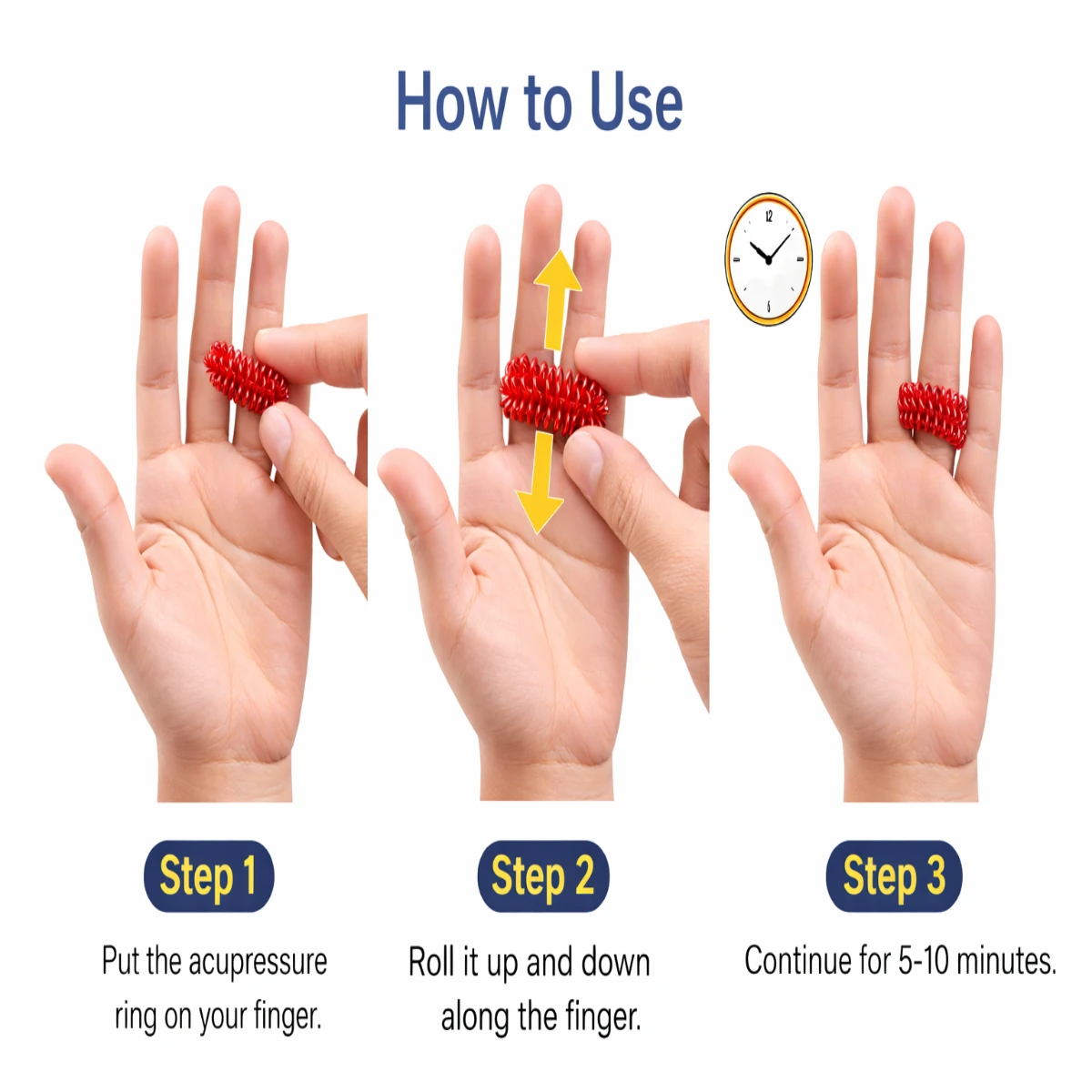 How to Use

12
6

Step 1
Put the acupressure ring on your finger.

Step 2
Roll it up and down along the finger.

Step 3
Continue for 5-10 minutes.